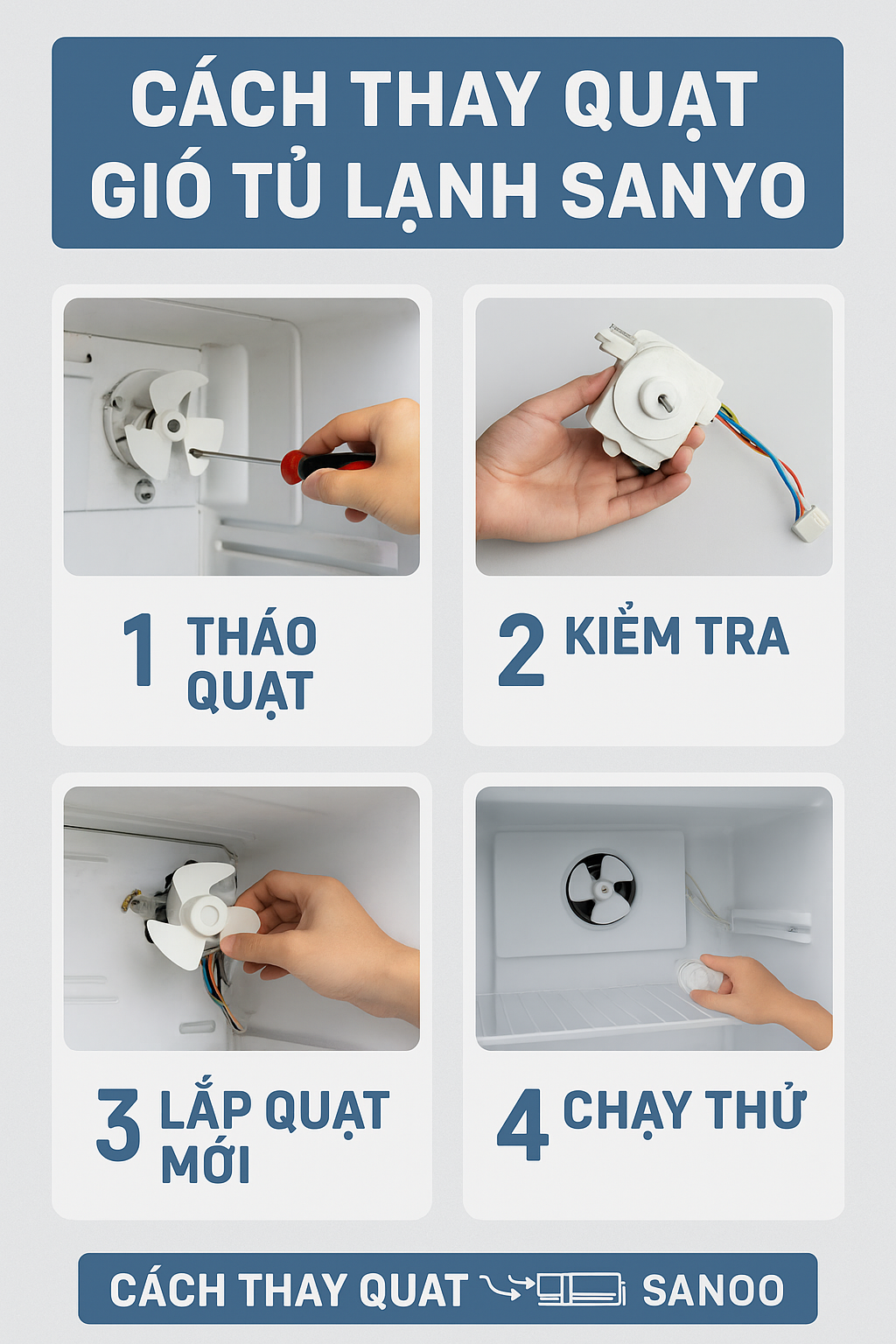 CÁCH THAY QUẠT GIÓ TỦ LẠNH SANYO

1 THÁO QUẠT

2 KIỂM TRA

3 LẮP QUẠT MỚI

4 CHẠY THỬ

CÁCH THAY QUAT SANOO